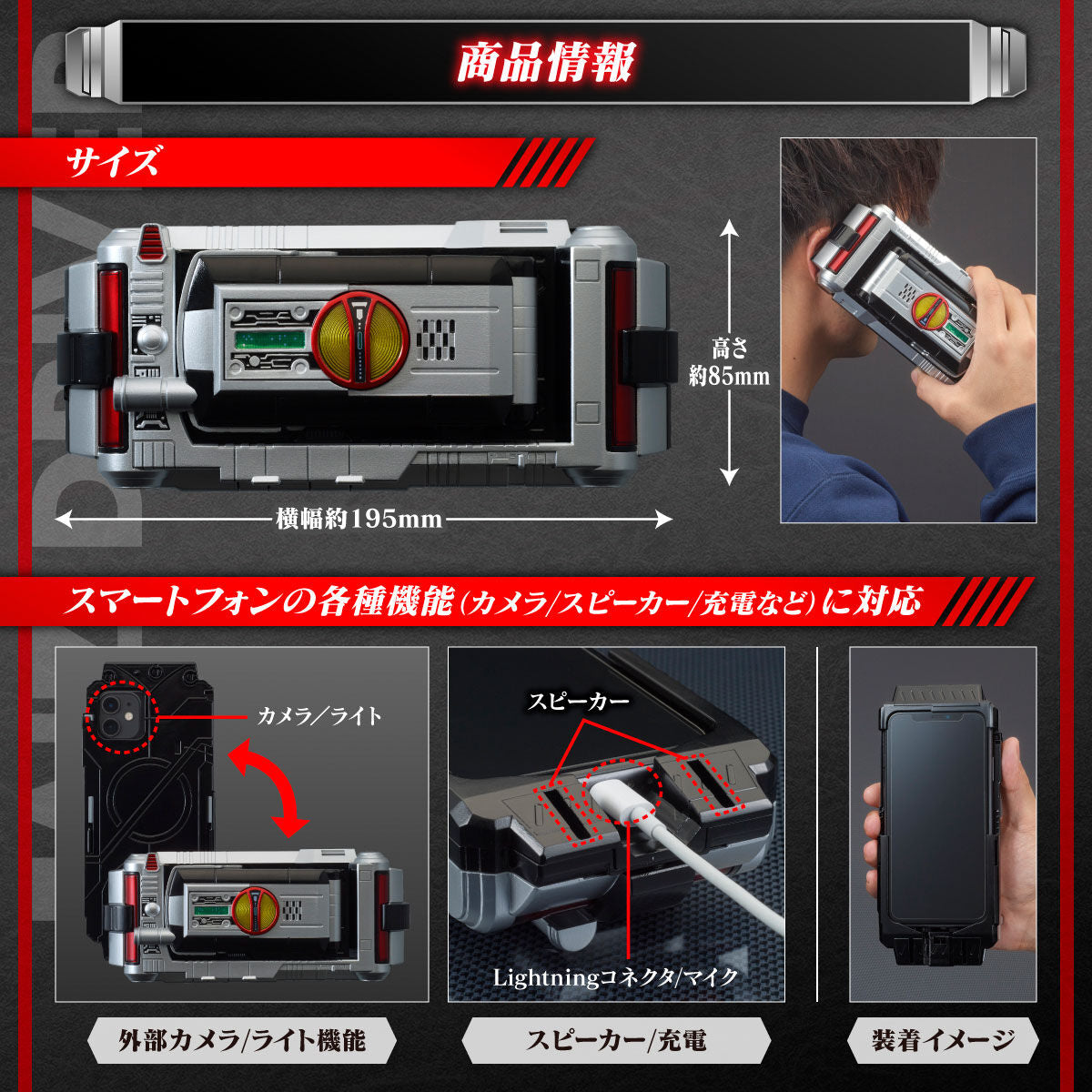 商品情報

サイズ

高さ
約85mm

横幅約195mm

スマートフォンの各種機能(カメラ/スピーカー/充電など)に対応

カメラ/ライト

スピーカー

Lightningコネクタ/マイク

外部カメラ/ライト機能

スピーカー/充電

装着イメージ